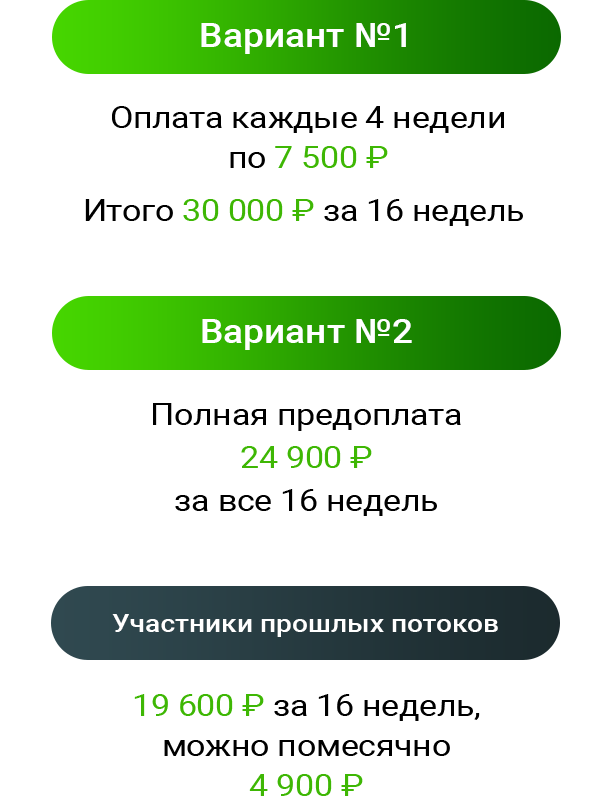 Вариант №1

Оплата каждые 4 недели
по 7 500 ₽

Итого 30 000 ₽ за 16 недель

Вариант №2

Полная предоплата
24 900 ₽
за все 16 недель

Участники прошлых потоков

19 600 ₽ за 16 недель,
можно помесячно
4 900 ₽