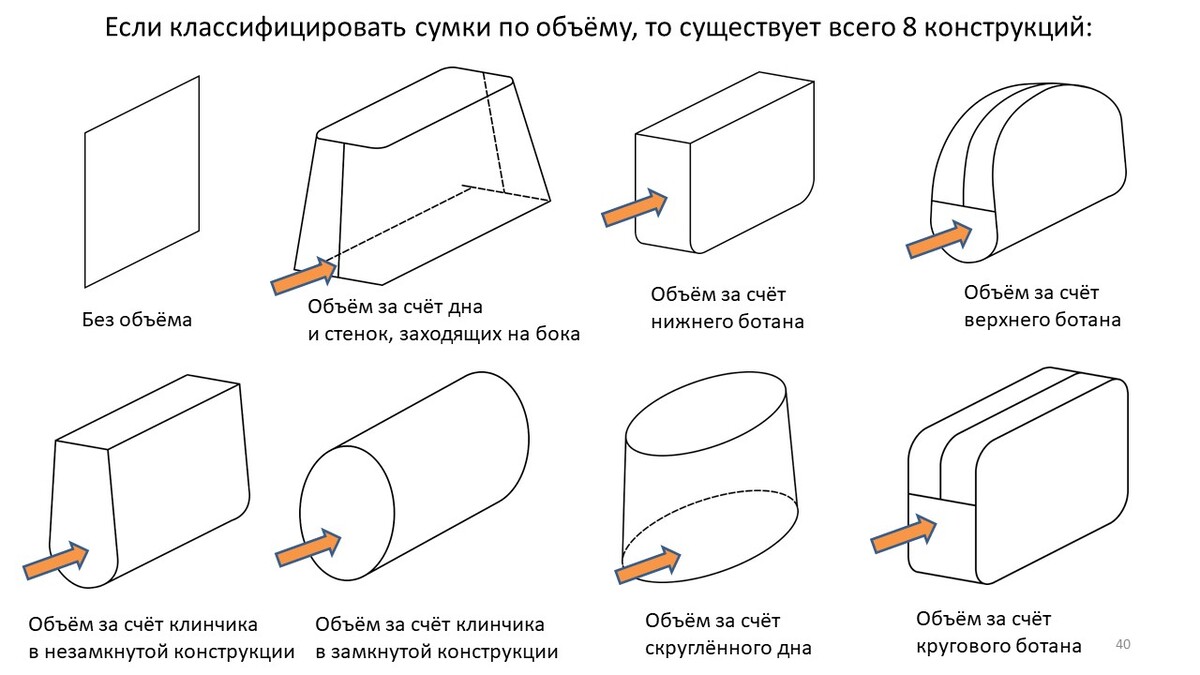 Если классифицировать сумки по объёму, то существует всего 8 конструкций:

Без объёма

Объём за счёт дна
и стенок, заходящих на бока

Объём за счёт
нижнего ботана

Объём за счёт
верхнего ботана

Объём за счёт клинчика
в незамкнутой конструкции

Объём за счёт клинчика
в замкнутой конструкции

Объём за счёт
скруглённого дна

Объём за счёт
кругового ботана

40