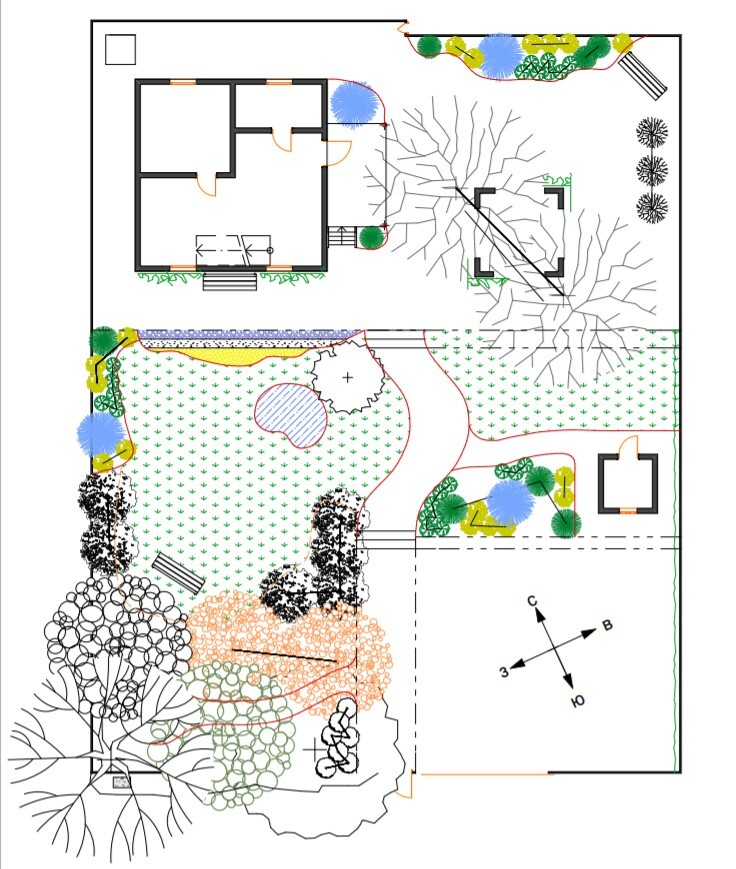 С
В
З
Ю