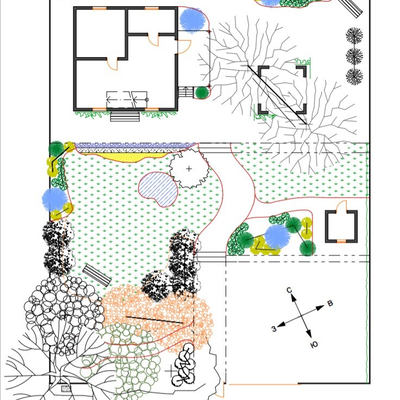 С
В
З
Ю