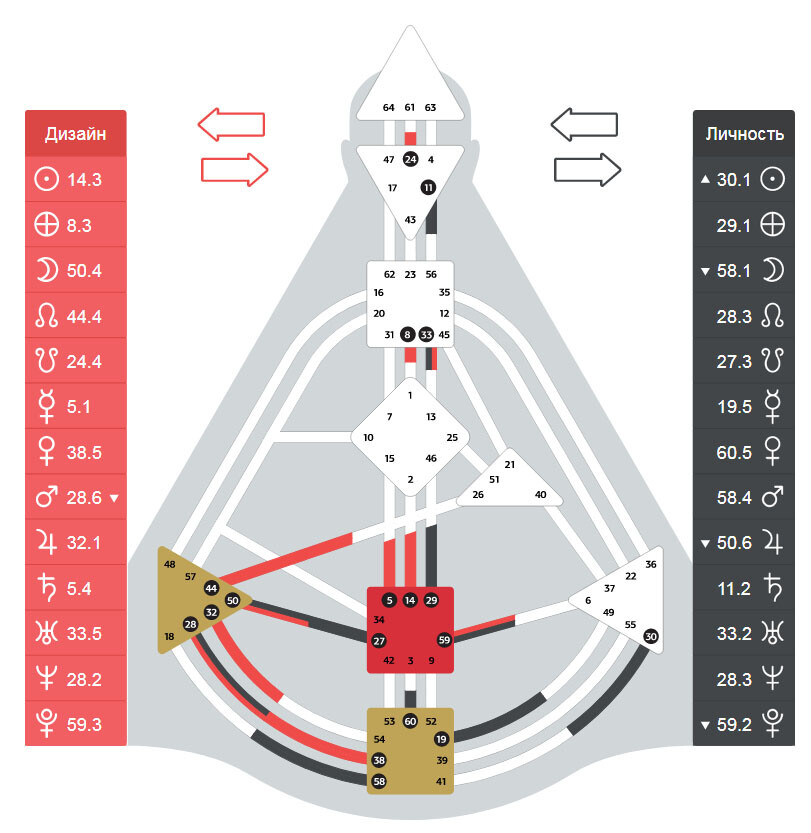 Дизайн
☉ 14.3
⊕ 8.3
☽ 50.4
☊ 44.4
☋ 24.4
☿ 5.1
♀ 38.5
♂ 28.6 ▼
♃ 32.1
♄ 5.4
♅ 33.5
♆ 28.2
♇ 59.3

64 61 63
47 24 4
17 11
43
62 23 56
16 35
20 12
31 8 33 45
1
7 13
10 25
15 46
2
21
51
26 40
48
57
44
50
32
28
18
36
22
37
6
49
55
30
5 14 29
34
27 59
42 3 9
53 60 52
54 19
38 39
58 41

Личность
▲ 30.1 ☉
29.1 ⊕
▼ 58.1 ☽
28.3 ☊
27.3 ☋
19.5 ☿
60.5 ♀
58.4 ♂
▼ 50.6 ♃
11.2 ♄
33.2 ♅
28.3 ♆
▼ 59.2 ♇