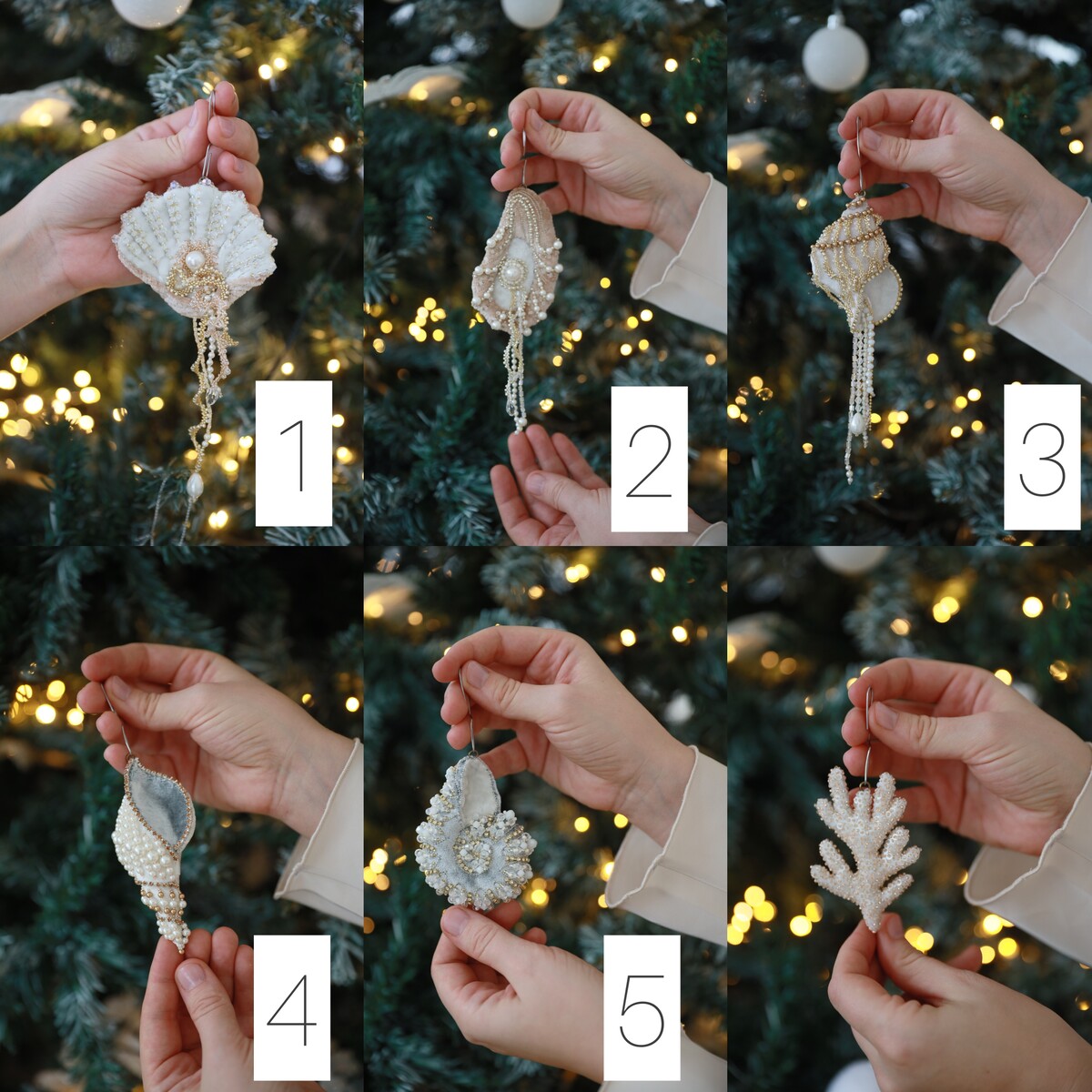 1

2

3

4

5